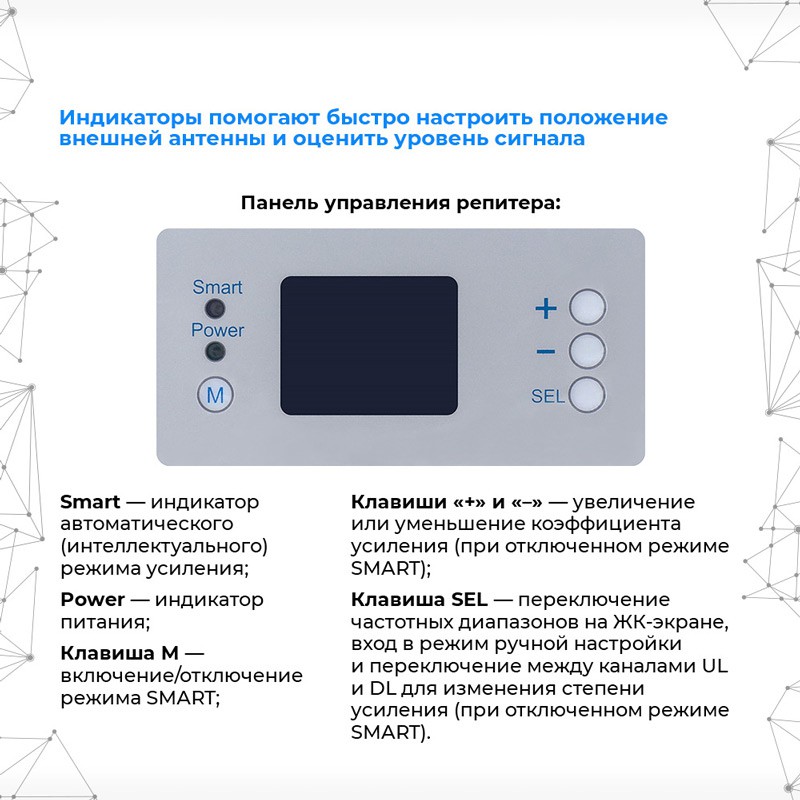 Индикаторы помогают быстро настроить положение внешней антенны и оценить уровень сигнала

Панель управления репитера:

Smart
Power
M
+
–
SEL

Smart — индикатор автоматического (интеллектуального) режима усиления;

Power — индикатор питания;

Клавиша M — включение/отключение режима SMART;

Клавиши «+» и «–» — увеличение или уменьшение коэффициента усиления (при отключенном режиме SMART);

Клавиша SEL — переключение частотных диапазонов на ЖК-экране, вход в режим ручной настройки и переключение между каналами UL и DL для изменения степени усиления (при отключенном режиме SMART).